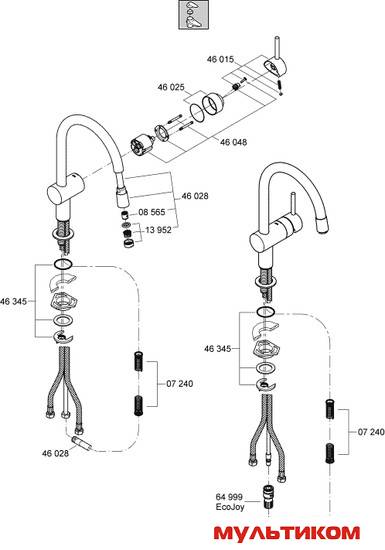 46 015

46 025

46 048

46 028

08 565

13 952

46 345

07 240

46 028

46 345

07 240

64 999
EcoJoy

МУЛЬТИКОМ