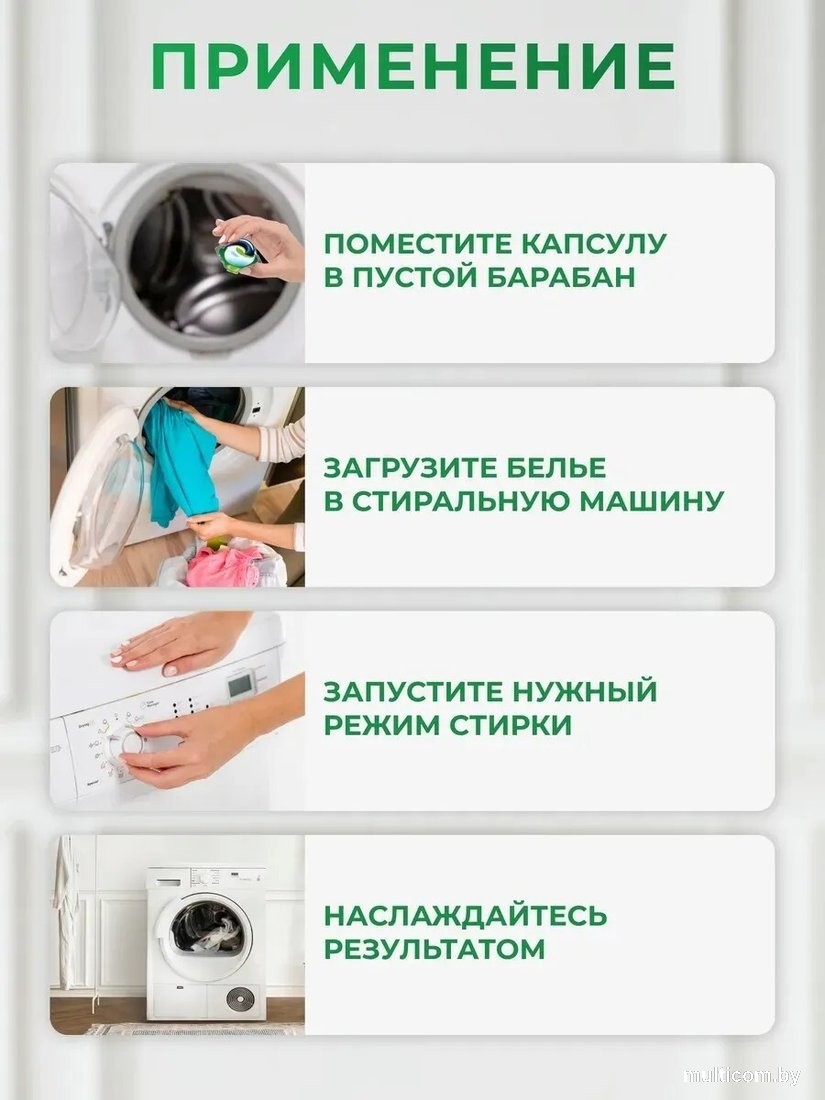 ПРИМЕНЕНИЕ

ПОМЕСТИТЕ КАПСУЛУ В ПУСТОЙ БАРАБАН

ЗАГРУЗИТЕ БЕЛЬЕ В СТИРАЛЬНУЮ МАШИНУ

ЗАПУСТИТЕ НУЖНЫЙ РЕЖИМ СТИРКИ

НАСЛАЖДАЙТЕСЬ РЕЗУЛЬТАТОМ

multicom.by