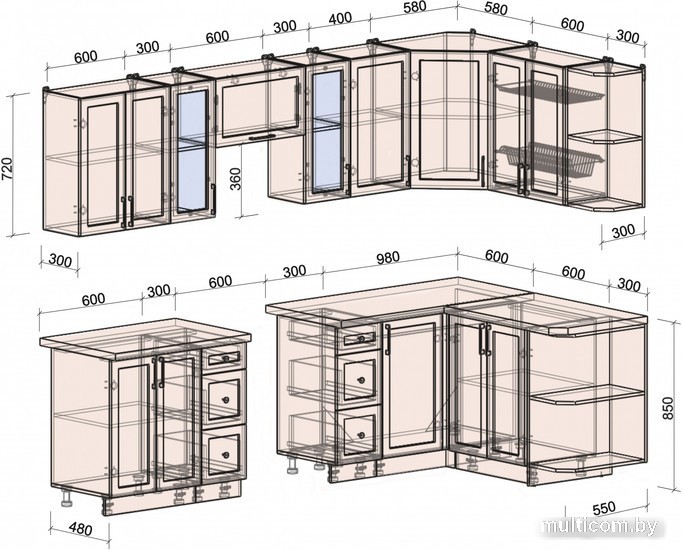 600
300
600
300
400
580
580
600
300
720
360
300
300
600
300
600
300
980
600
600
300
850
480
550
multicom.by