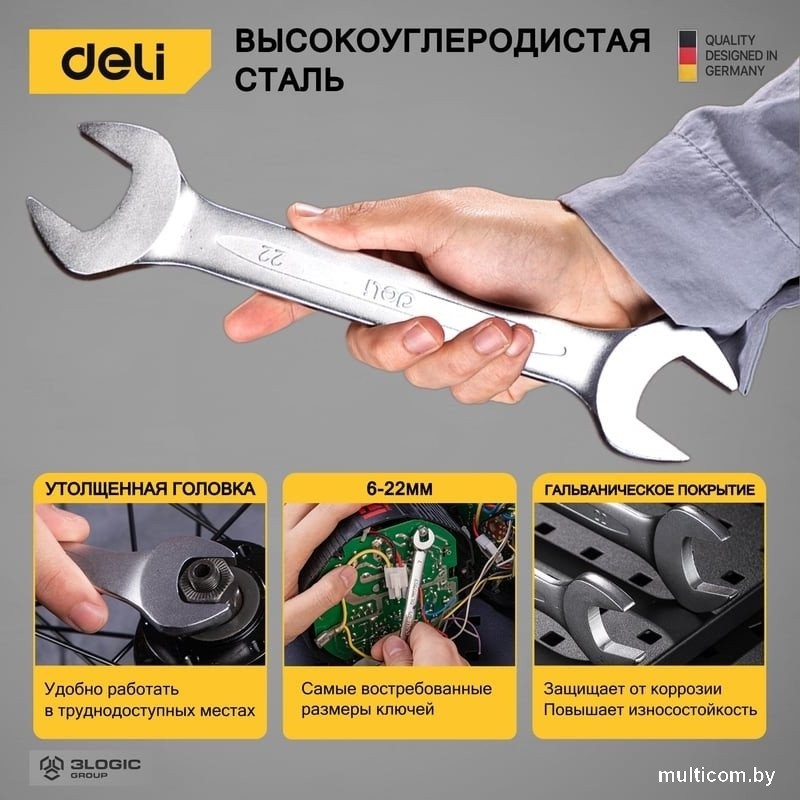 deli

ВЫСОКОУГЛЕРОДИСТАЯ СТАЛЬ

QUALITY DESIGNED IN GERMANY

22

deli

УТОЛЩЕННАЯ ГОЛОВКА

Удобно работать в труднодоступных местах

6-22ММ

Самые востребованные размеры ключей

ГАЛЬВАНИЧЕСКОЕ ПОКРЫТИЕ

Защищает от коррозии Повышает износостойкость

3LOGIC GROUP

multicom.by