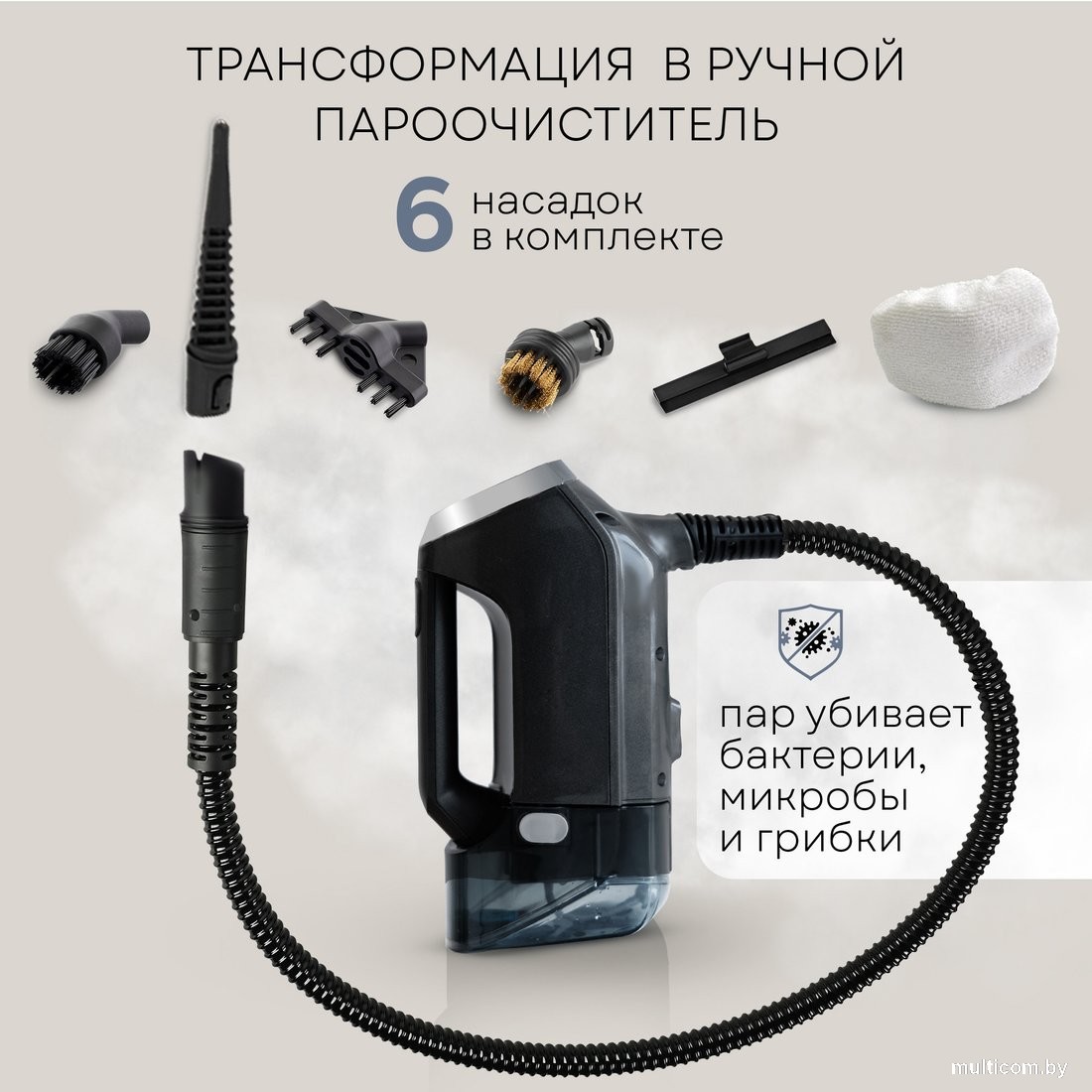 ТРАНСФОРМАЦИЯ В РУЧНОЙ ПАРООЧИСТИТЕЛЬ

6 насадок в комплекте

пар убивает бактерии, микробы и грибки

multicom.by