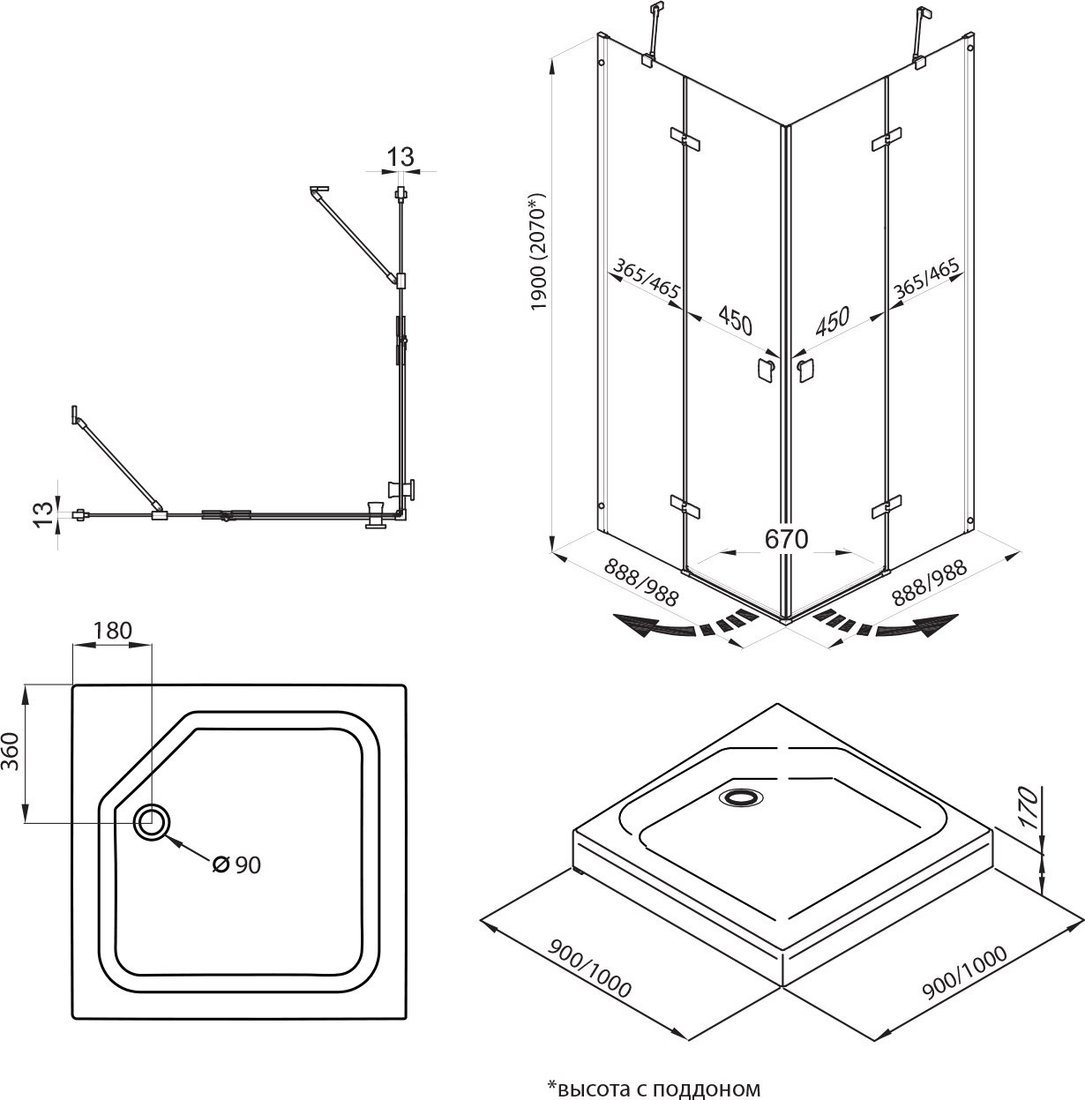 13

13

1900 (2070*)

365/465

450

450

365/465

670

888/988

888/988

180

360

Ø 90

170

900/1000

900/1000

*высота с поддоном