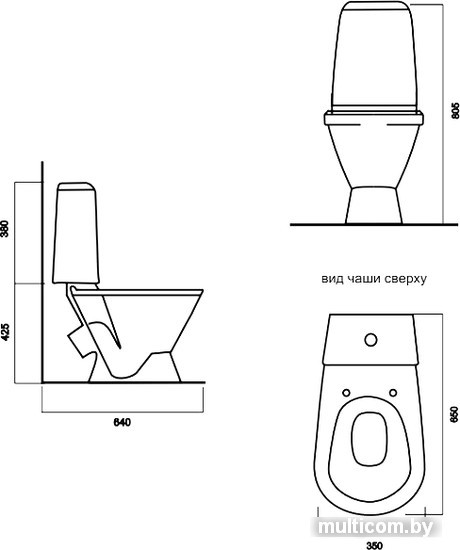 380
425
640
805
вид чаши сверху
650
350
multicom.by