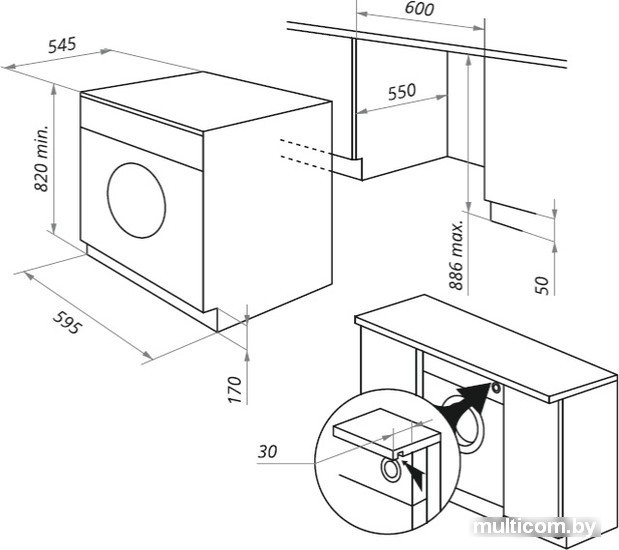 545
820 min.
595
170
600
550
886 max.
50
30
multicom.by