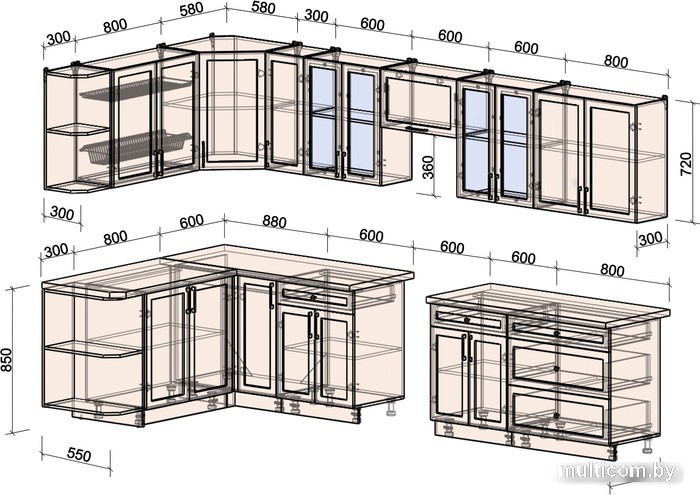 300
800
580
580
300
600
600
600
800
720
360
300
300
300
800
600
880
600
600
600
800
850
550
multicom.by