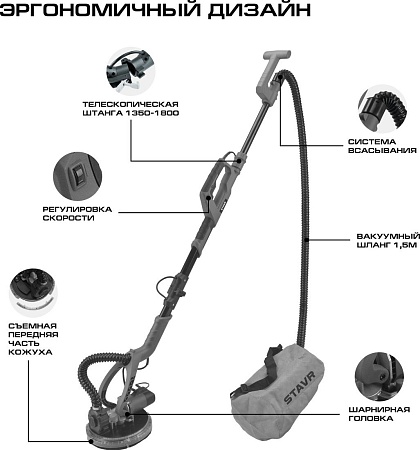 ЭРГОНОМИЧНЫЙ ДИЗАЙН

ТЕЛЕСКОПИЧЕСКАЯ ШТАНГА 1350-1800

СИСТЕМА ВСАСЫВАНИЯ

РЕГУЛИРОВКА СКОРОСТИ

ВАКУУМНЫЙ ШЛАНГ 1,5М

СЪЕМНАЯ ПЕРЕДНЯЯ ЧАСТЬ КОЖУХА

STAVR

ШАРНИРНАЯ ГОЛОВКА