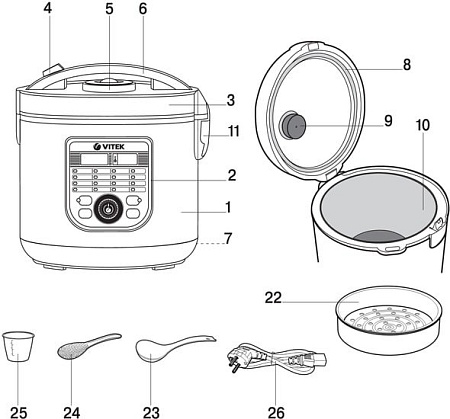 4
5
6
3
11
VITEK
2
1
7
8
9
10
22
25
24
23
26