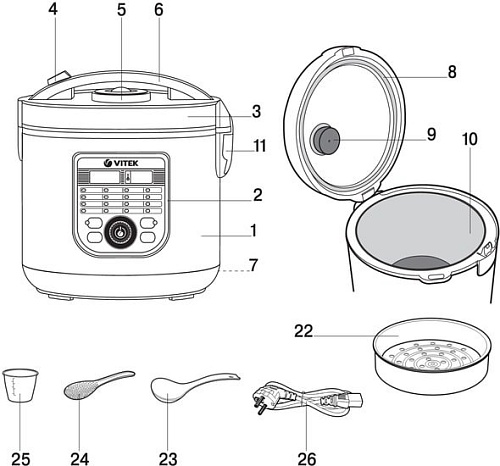 4
5
6
3
11
VITEK
2
1
7
8
9
10
22
25
24
23
26