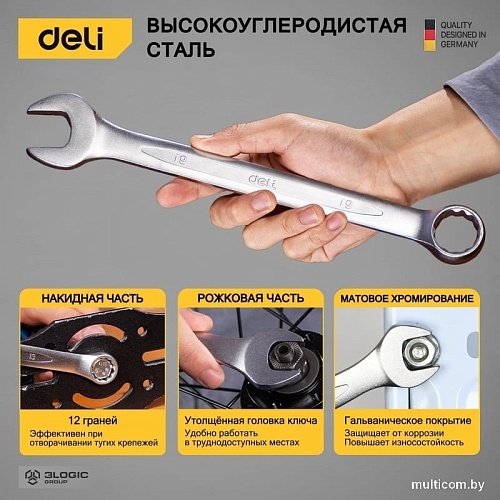 deli

ВЫСОКОУГЛЕРОДИСТАЯ СТАЛЬ

QUALITY DESIGNED IN GERMANY

19 deli 19

НАКИДНАЯ ЧАСТЬ

13

12 граней
Эффективен при отворачивании тугих крепежей

РОЖКОВАЯ ЧАСТЬ

Утолщённая головка ключа
Удобно работать в труднодоступных местах

МАТОВОЕ ХРОМИРОВАНИЕ

Гальваническое покрытие
Защищает от коррозии
Повышает износостойкость

3LOGIC GROUP

multicom.by