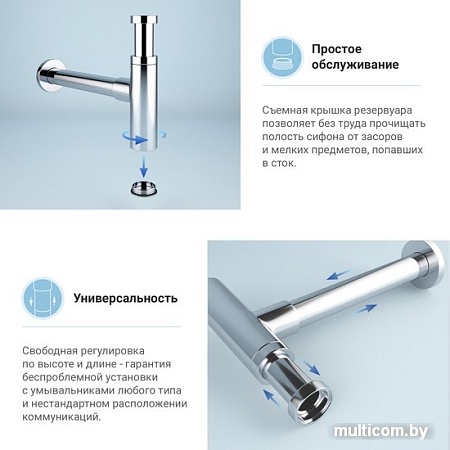 Простое обслуживание

Съемная крышка резервуара позволяет без труда прочищать полость сифона от засоров и мелких предметов, попавших в сток.

Универсальность

Свободная регулировка по высоте и длине - гарантия беспроблемной установки с умывальниками любого типа и нестандартном расположении коммуникаций.

multicom.by