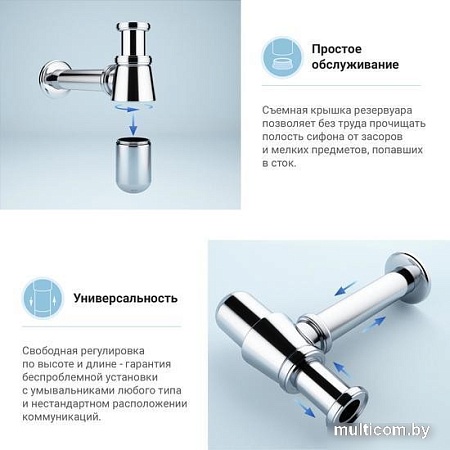 Простое обслуживание

Съемная крышка резервуара позволяет без труда прочищать полость сифона от засоров и мелких предметов, попавших в сток.

Универсальность

Свободная регулировка по высоте и длине - гарантия беспроблемной установки с умывальниками любого типа и нестандартном расположении коммуникаций.

multicom.by