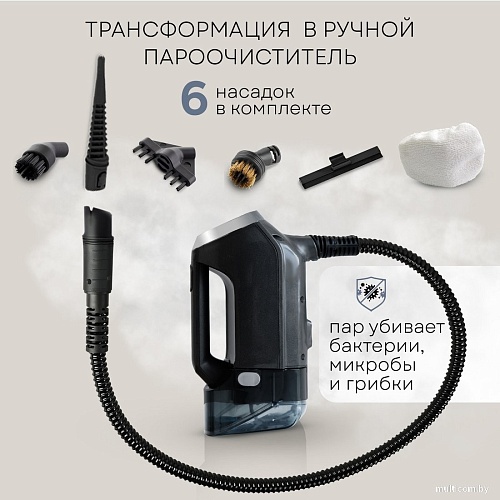 ТРАНСФОРМАЦИЯ В РУЧНОЙ ПАРООЧИСТИТЕЛЬ

6 насадок в комплекте

пар убивает бактерии, микробы и грибки

mult.com.by