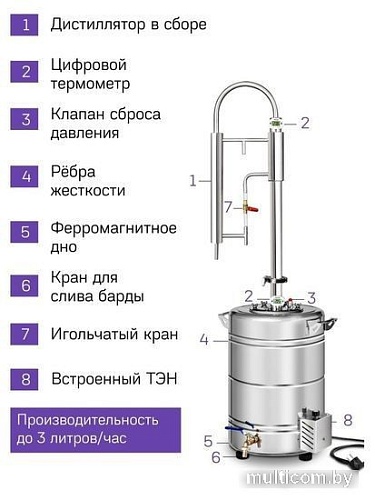 1 Дистиллятор в сборе

2 Цифровой термометр

3 Клапан сброса давления

4 Рёбра жесткости

5 Ферромагнитное дно

6 Кран для слива барды

7 Игольчатый кран

8 Встроенный ТЭН

Производительность до 3 литров/час

2
1
7
2
3
4
8
5
6

multicom.by