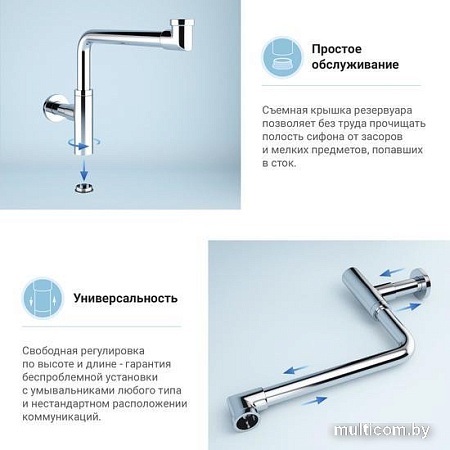 Простое обслуживание

Съемная крышка резервуара позволяет без труда прочищать полость сифона от засоров и мелких предметов, попавших в сток.

Универсальность

Свободная регулировка по высоте и длине - гарантия беспроблемной установки с умывальниками любого типа и нестандартном расположении коммуникаций.

multicom.by