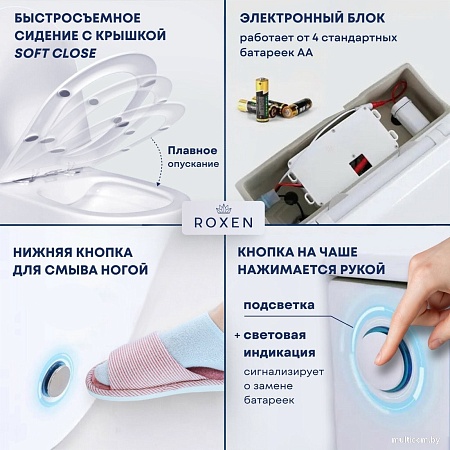 БЫСТРОСЪЕМНОЕ СИДЕНИЕ С КРЫШКОЙ
SOFT CLOSE

Плавное опускание

ЭЛЕКТРОННЫЙ БЛОК
работает от 4 стандартных батареек АА

ROXEN

НИЖНЯЯ КНОПКА ДЛЯ СМЫВА НОГОЙ

КНОПКА НА ЧАШЕ НАЖИМАЕТСЯ РУКОЙ

подсветка

+ световая индикация
сигнализирует о замене батареек

multicom.by