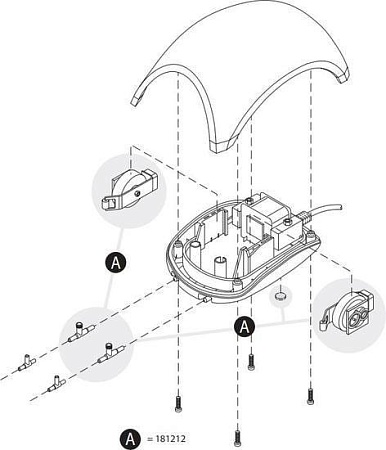 A

A

A = 181212