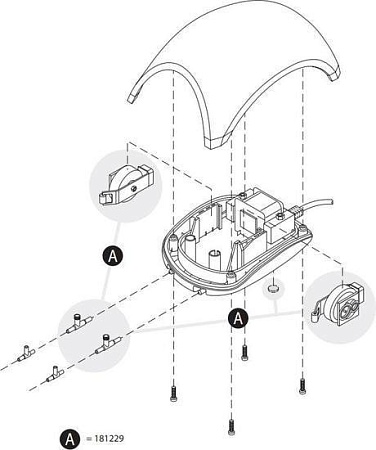 A

A

A = 181229