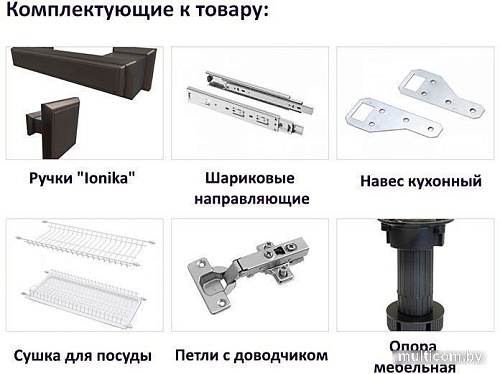 Комплектующие к товару:

Ручки "Ionika"

Шариковые направляющие

Навес кухонный

Сушка для посуды

Петли с доводчиком

Опора мебельная

multicom.by