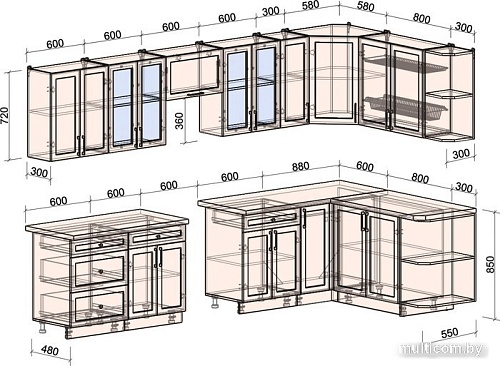 600
600
600
600
300
580
580
800
300
720
360
300
300
600
600
600
600
880
600
800
300
850
480
550
multicom.by