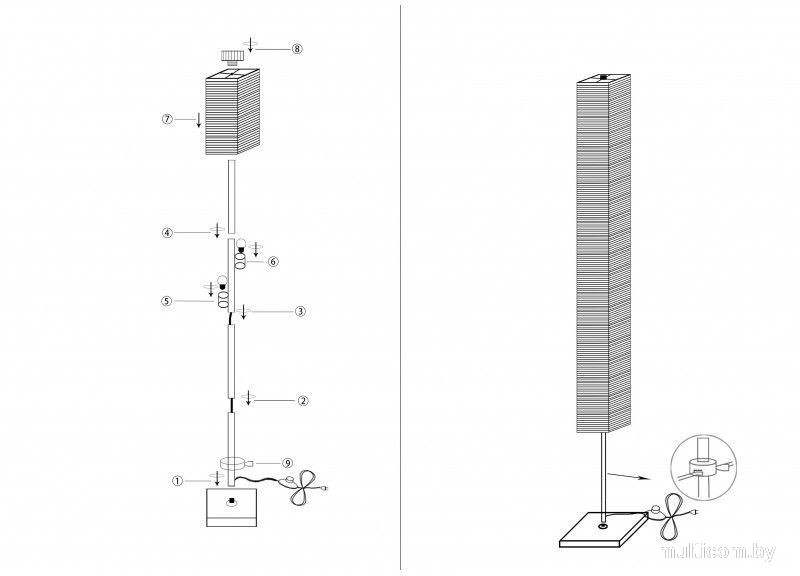 8
7
4
6
5
3
2
9
1
multicom.by