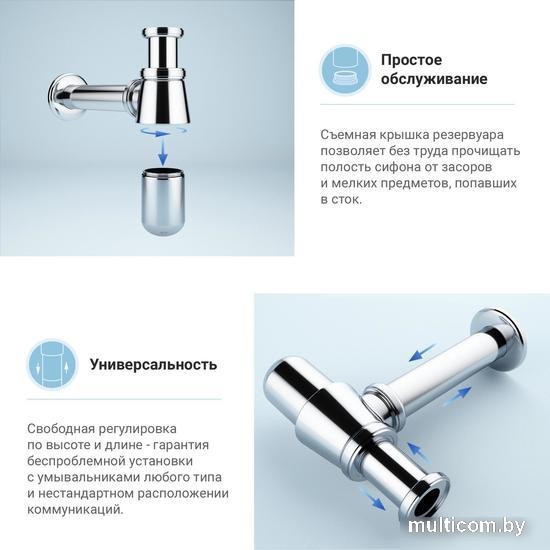 Простое обслуживание

Съемная крышка резервуара позволяет без труда прочищать полость сифона от засоров и мелких предметов, попавших в сток.

Универсальность

Свободная регулировка по высоте и длине - гарантия беспроблемной установки с умывальниками любого типа и нестандартном расположении коммуникаций.

multicom.by