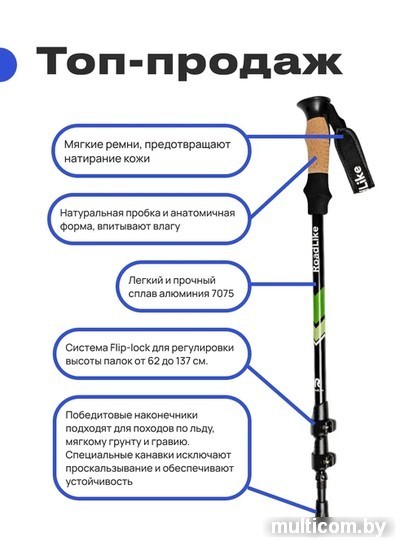 Топ-продаж

Мягкие ремни, предотвращают натирание кожи

Натуральная пробка и анатомичная форма, впитывают влагу

Легкий и прочный сплав алюминия 7075

Система Flip-lock для регулировки высоты палок от 62 до 137 см.

Победитовые наконечники подходят для походов по льду, мягкому грунту и гравию. Специальные канавки исключают проскальзывание и обеспечивают устойчивость

Like

RoadLike

multicom.by