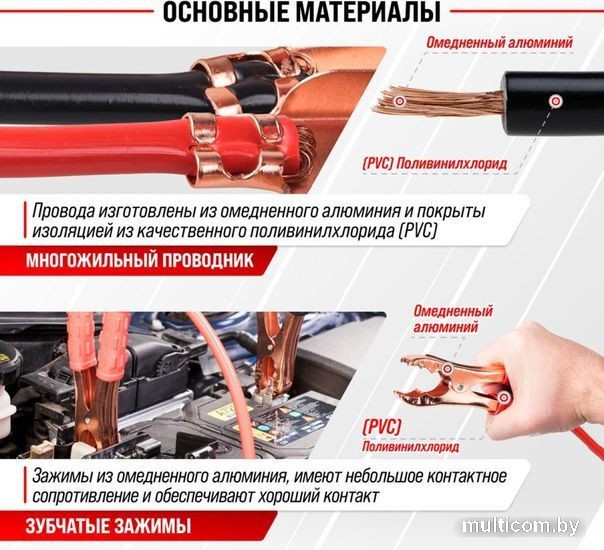 ОСНОВНЫЕ МАТЕРИАЛЫ

Омедненный алюминий

(PVC) Поливинилхлорид

Провода изготовлены из омедненного алюминия и покрыты изоляцией из качественного поливинилхлорида (PVC)

МНОГОЖИЛЬНЫЙ ПРОВОДНИК

Омедненный алюминий

(PVC) Поливинилхлорид

Зажимы из омедненного алюминия, имеют небольшое контактное сопротивление и обеспечивают хороший контакт

ЗУБЧАТЫЕ ЗАЖИМЫ

multicom.by