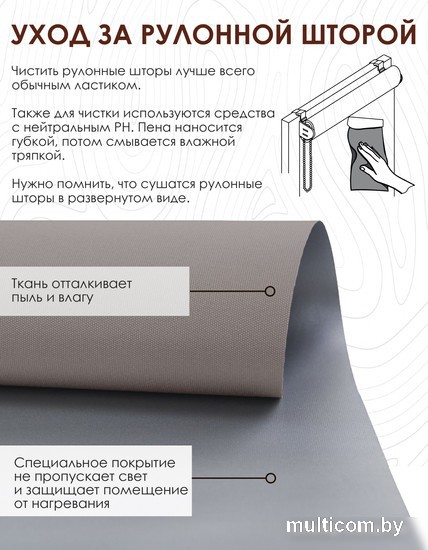 УХОД ЗА РУЛОННОЙ ШТОРОЙ

Чистить рулонные шторы лучше всего обычным ластиком.

Также для чистки используются средства с нейтральным PH. Пена наносится губкой, потом смывается влажной тряпкой.

Нужно помнить, что сушатся рулонные шторы в развернутом виде.

Ткань отталкивает пыль и влагу

Специальное покрытие не пропускает свет и защищает помещение от нагревания

multicom.by