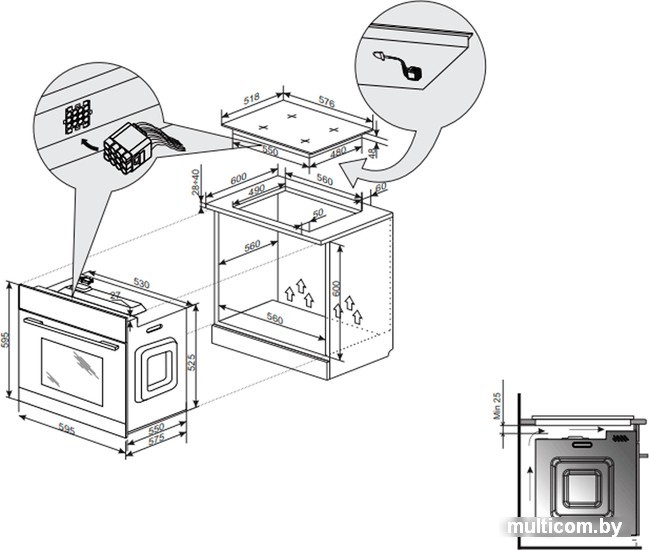 518
576
550
480
48
28÷40
600
490
560
60
50
560
600
560
530
27
595
525
595
550
575
Min 25
multicom.by