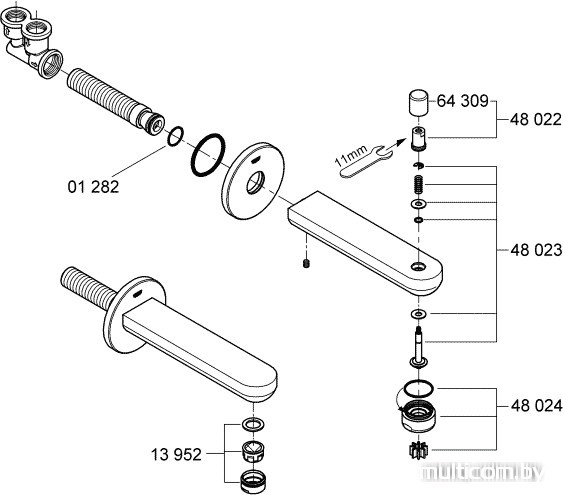 64 309
48 022
11mm
01 282
48 023
48 024
13 952
multicom.by