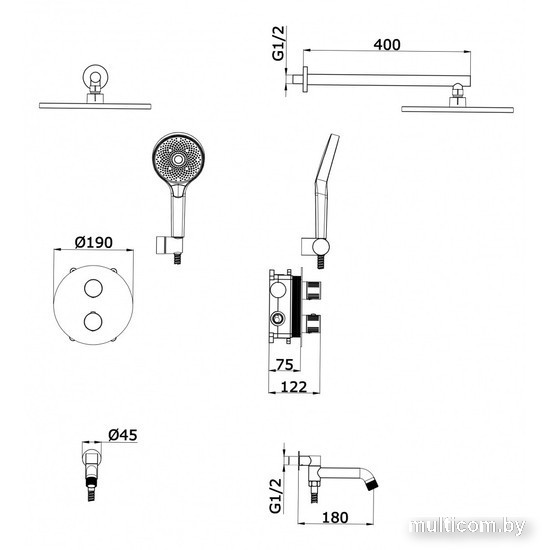 G1/2
400
Ø190
75
122
Ø45
G1/2
180
multicom.by