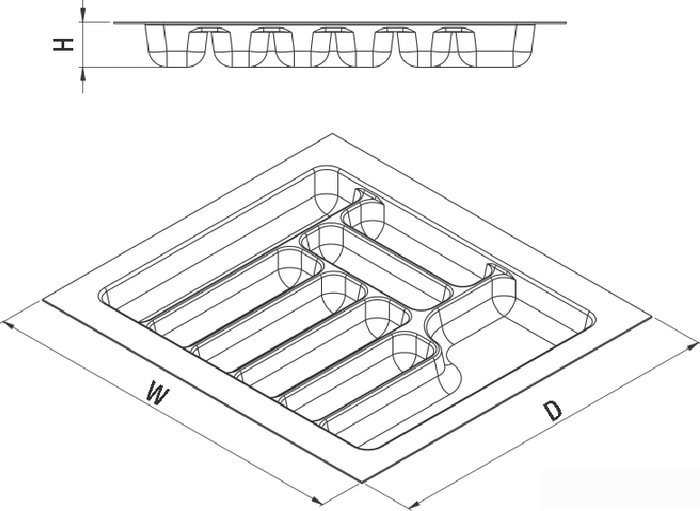 H

W

D