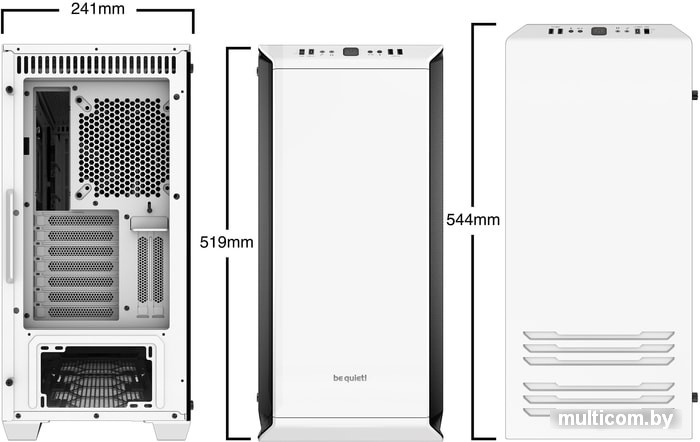 241mm

519mm

be quiet!

544mm

multicom.by