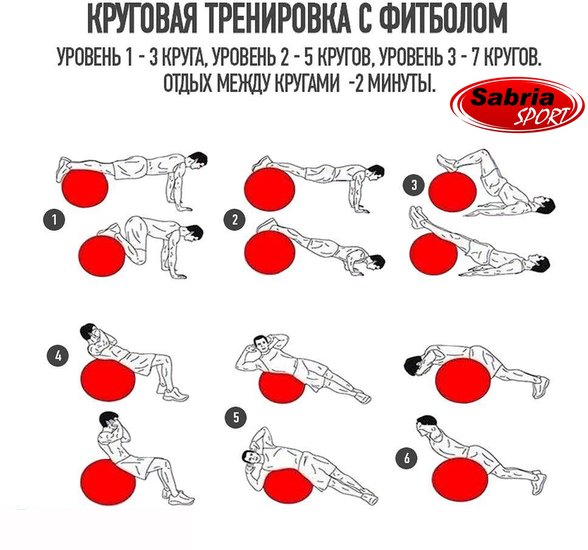 КРУГОВАЯ ТРЕНИРОВКА С ФИТБОЛОМ

УРОВЕНЬ 1 - 3 КРУГА, УРОВЕНЬ 2 - 5 КРУГОВ, УРОВЕНЬ 3 - 7 КРУГОВ. ОТДЫХ МЕЖДУ КРУГАМИ -2 МИНУТЫ.

Sabria SPORT

1

2

3

4

5

6