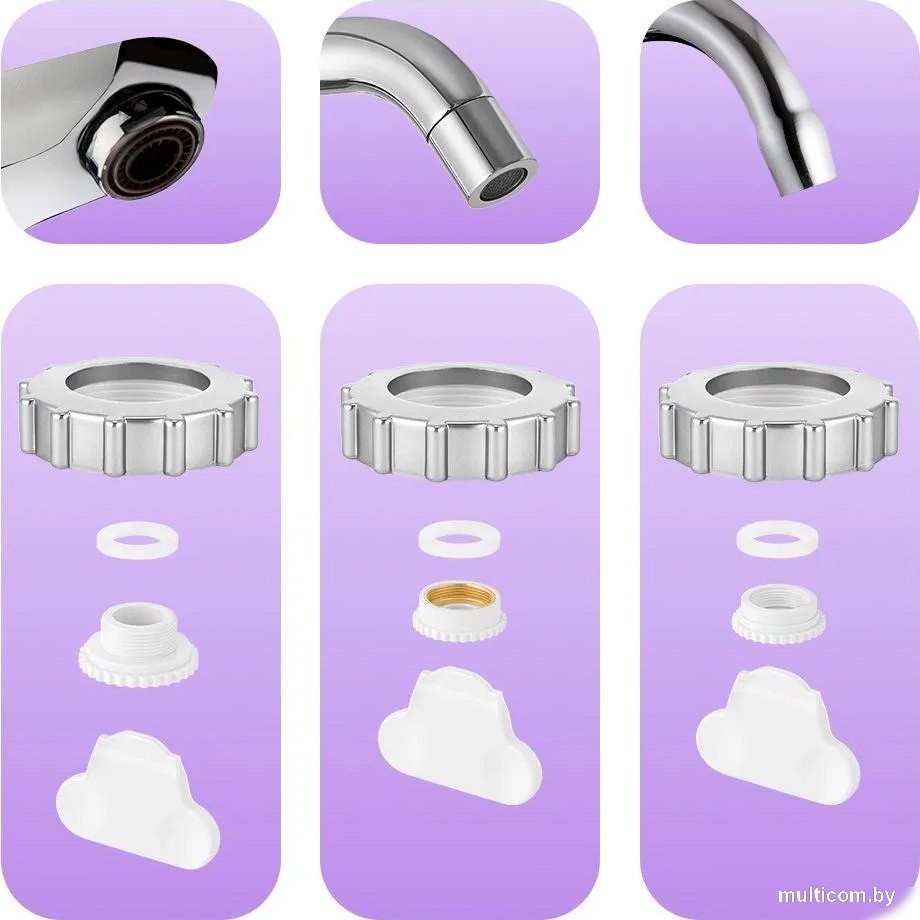 multicom.by