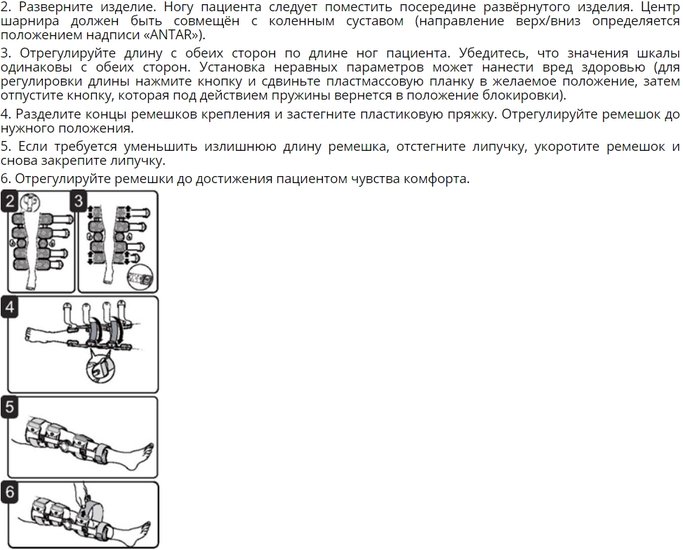 2. Разверните изделие. Ногу пациента следует поместить посередине развёрнутого изделия. Центр шарнира должен быть совмещён с коленным суставом (направление верх/вниз определяется положением надписи «ANTAR»).

3. Отрегулируйте длину с обеих сторон по длине ног пациента. Убедитесь, что значения шкалы одинаковы с обеих сторон. Установка неравных параметров может нанести вред здоровью (для регулировки длины нажмите кнопку и сдвиньте пластмассовую планку в желаемое положение, затем отпустите кнопку, которая под действием пружины вернется в положение блокировки).

4. Разделите концы ремешков крепления и застегните пластиковую пряжку. Отрегулируйте ремешок до нужного положения.

5. Если требуется уменьшить излишнюю длину ремешка, отстегните липучку, укоротите ремешок и снова закрепите липучку.

6. Отрегулируйте ремешки до достижения пациентом чувства комфорта.

2

3

4

5

6