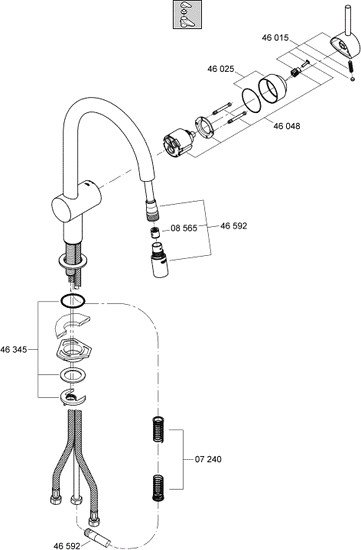 46 015

46 025

46 048

08 565

46 592

46 345

07 240

46 592