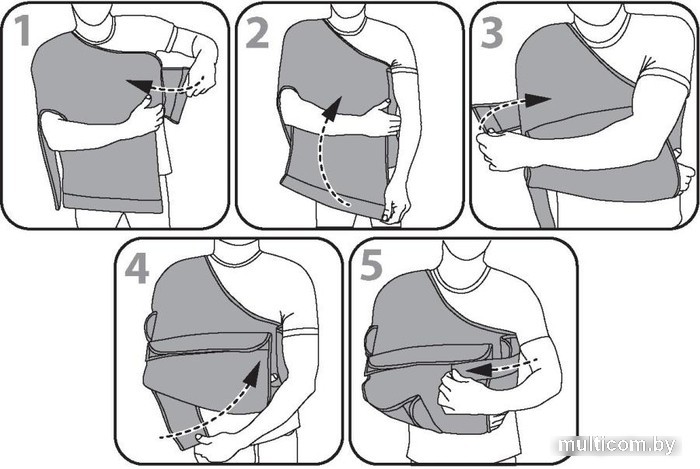 1
2
3
4
5
multicom.by