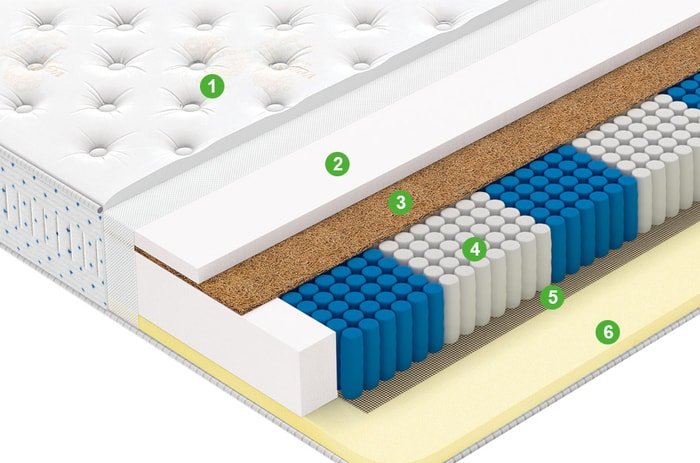 1
2
3
4
5
6