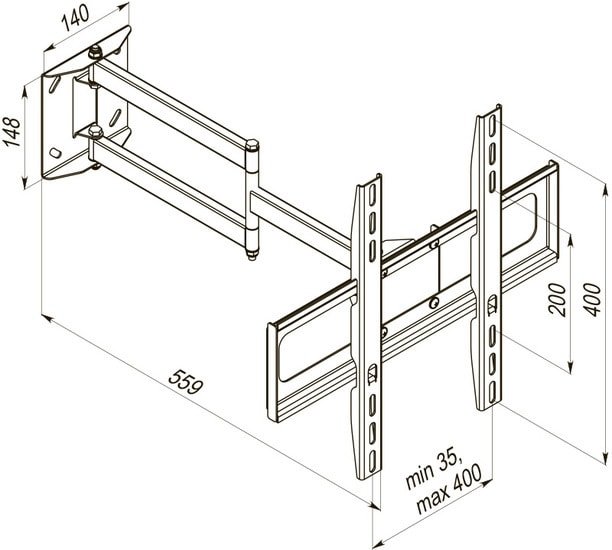 140

148

559

200

400

min 35,
max 400