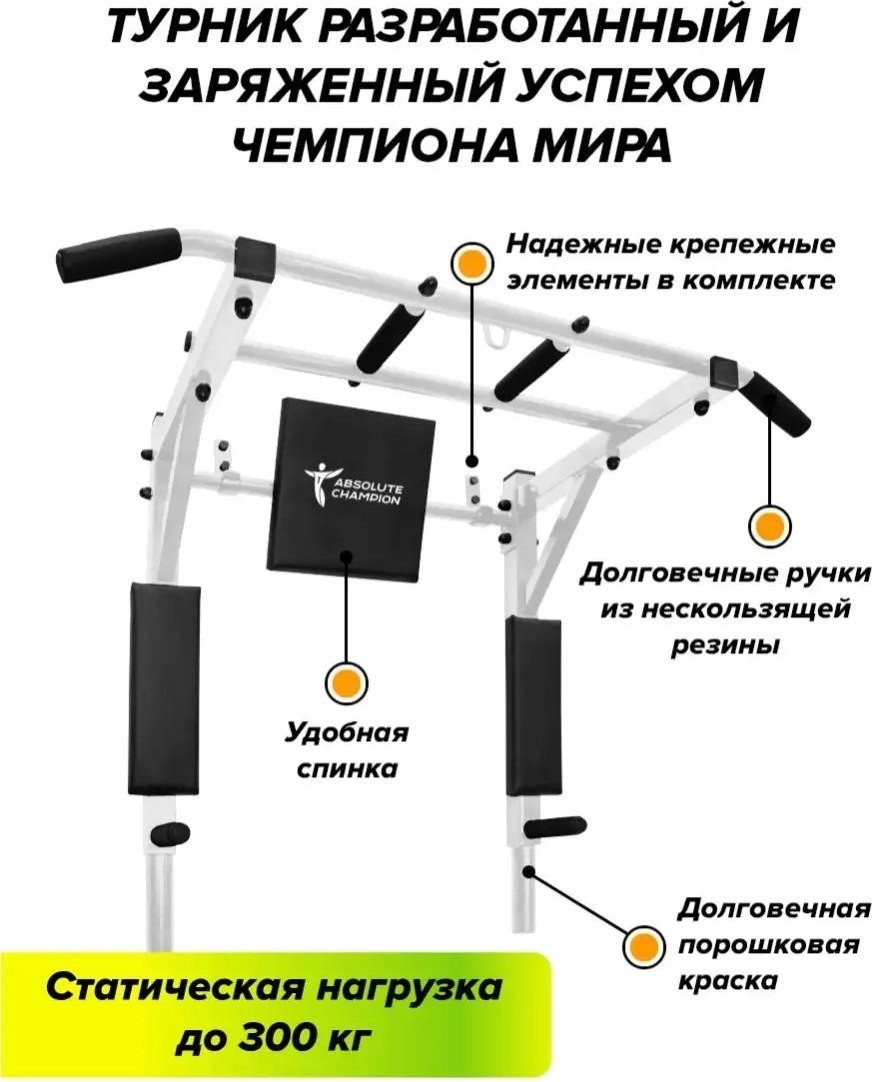 ТУРНИК РАЗРАБОТАННЫЙ И ЗАРЯЖЕННЫЙ УСПЕХОМ ЧЕМПИОНА МИРА

Надежные крепежные элементы в комплекте

ABSOLUTE CHAMPION

Долговечные ручки из нескользящей резины

Удобная спинка

Долговечная порошковая краска

Статическая нагрузка до 300 кг