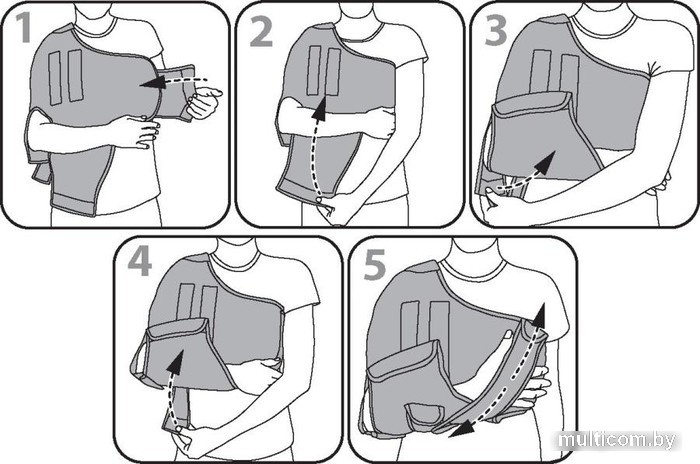 1
2
3
4
5
multicom.by