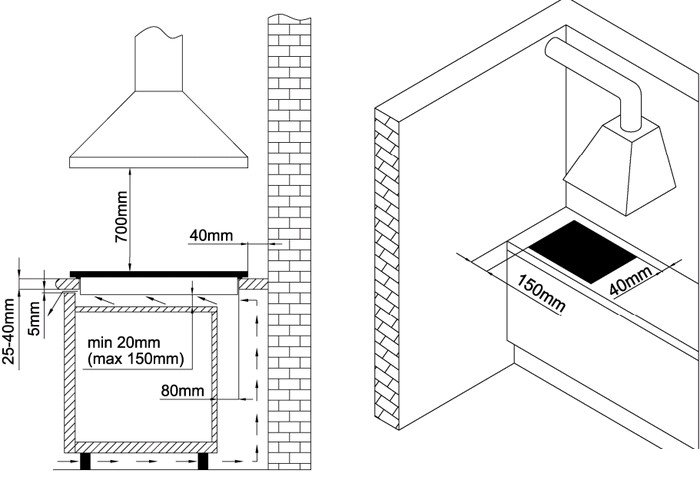 700mm

40mm

25-40mm

5mm

min 20mm
(max 150mm)

80mm

150mm

40mm