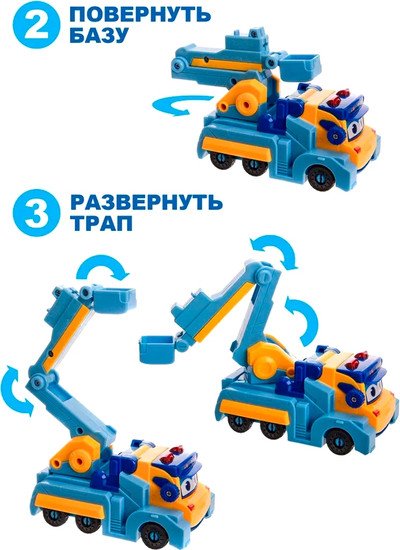 2 ПОВЕРНУТЬ БАЗУ

3 РАЗВЕРНУТЬ ТРАП