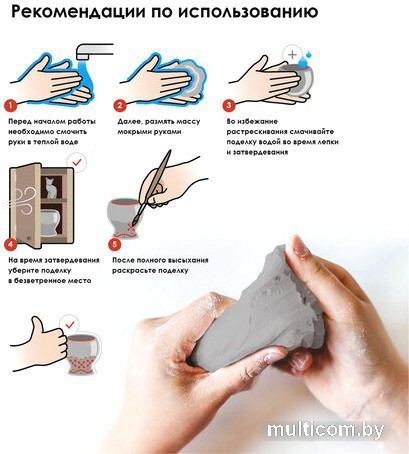 Рекомендации по использованию

1

Перед началом работы необходимо смочить руки в теплой воде

2

Далее, размять массу мокрыми руками

3

Во избежание растрескивания смачивайте поделку водой во время лепки и затвердевания

4

На время затвердевания уберите поделку в безветренное место

5

После полного высыхания раскрасьте поделку

multicom.by