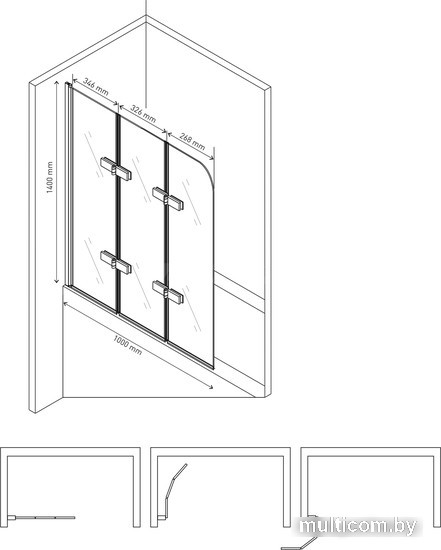 346 mm
326 mm
268 mm
1400 mm
1000 mm
multicom.by