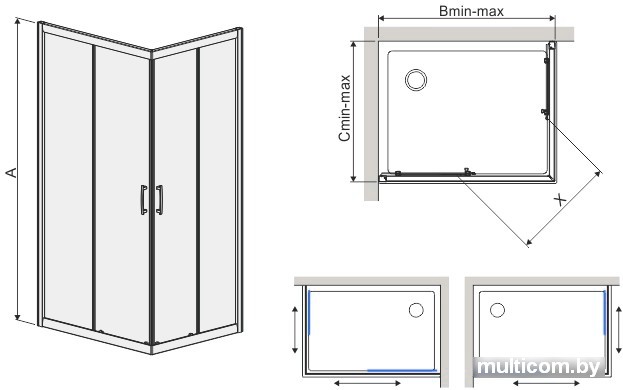 A

Bmin-max

Cmin-max

X

multicom.by