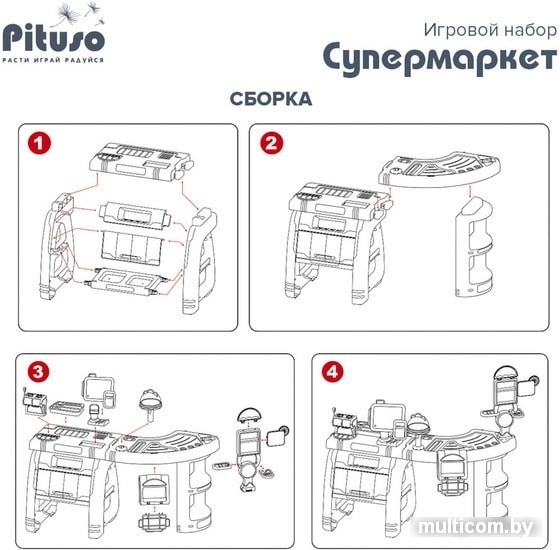 Pituso
РАСТИ ИГРАЙ РАДУЙСЯ

Игровой набор
Супермаркет

СБОРКА

1

2

3

4

multicom.by