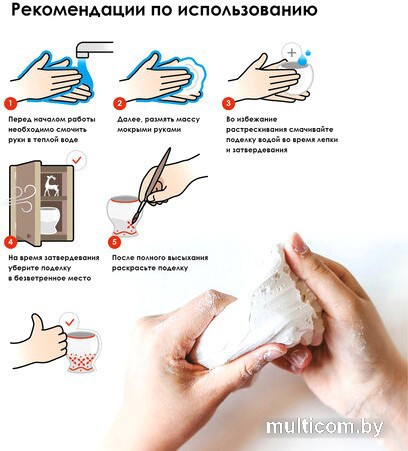 Рекомендации по использованию

1
Перед началом работы необходимо смочить руки в теплой воде

2
Далее, размять массу мокрыми руками

3
Во избежание растрескивания смачивайте поделку водой во время лепки и затвердевания

4
На время затвердевания уберите поделку в безветренное место

5
После полного высыхания раскрасьте поделку

multicom.by