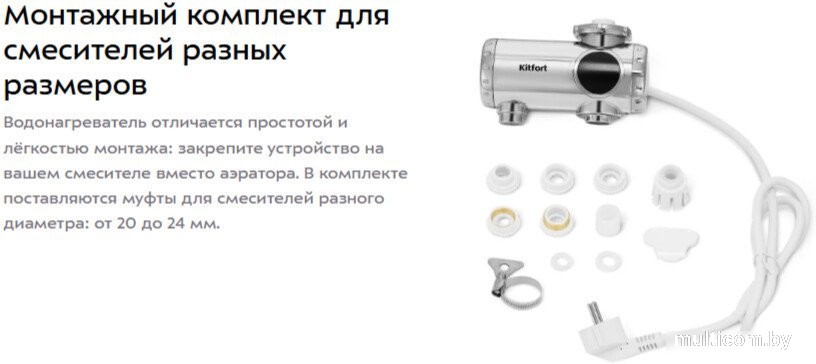 Монтажный комплект для смесителей разных размеров

Водонагреватель отличается простотой и лёгкостью монтажа: закрепите устройство на вашем смесителе вместо аэратора. В комплекте поставляются муфты для смесителей разного диаметра: от 20 до 24 мм.

Kitfort

multicom.by